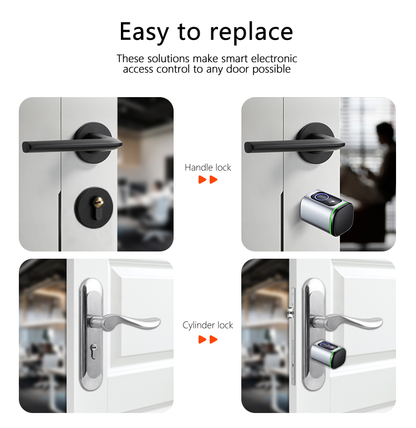 Easy to replace

These solutions make smart electronic access control to any door possible

Handle lock

Cylinder lock