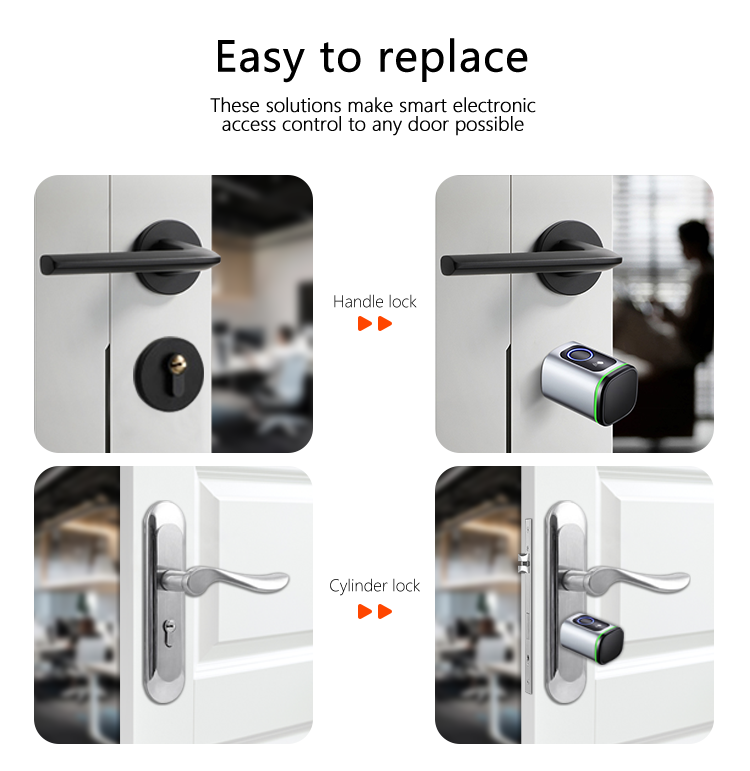 Easy to replace

These solutions make smart electronic access control to any door possible

Handle lock

Cylinder lock