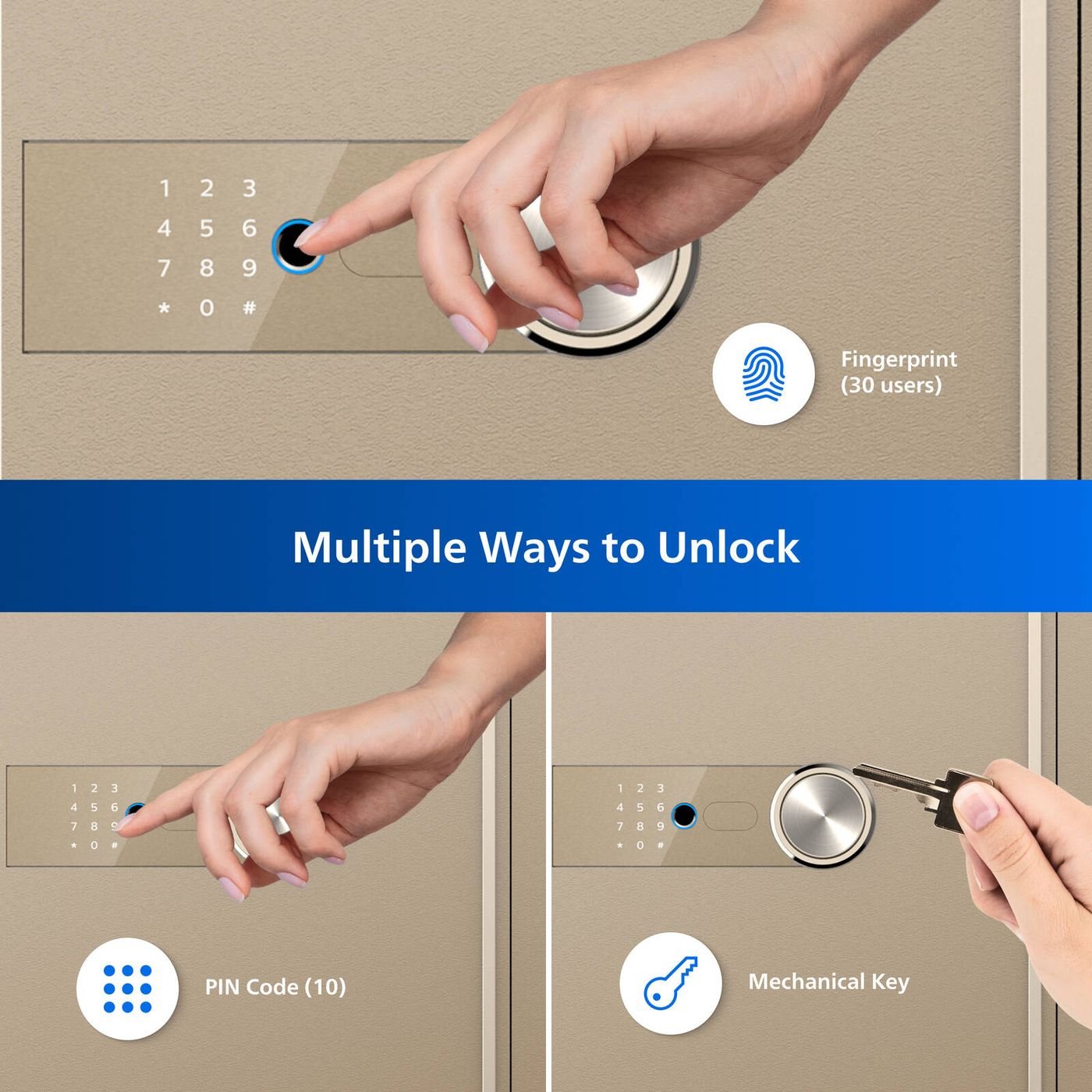 1 2 3
4 5 6
7 8 9
* 0 #

Fingerprint (30 users)

Multiple Ways to Unlock

1 2 3
4 5 6
7 8 9
* 0 #

PIN Code (10)

1 2 3
4 5 6
7 8 9
* 0 #

Mechanical Key