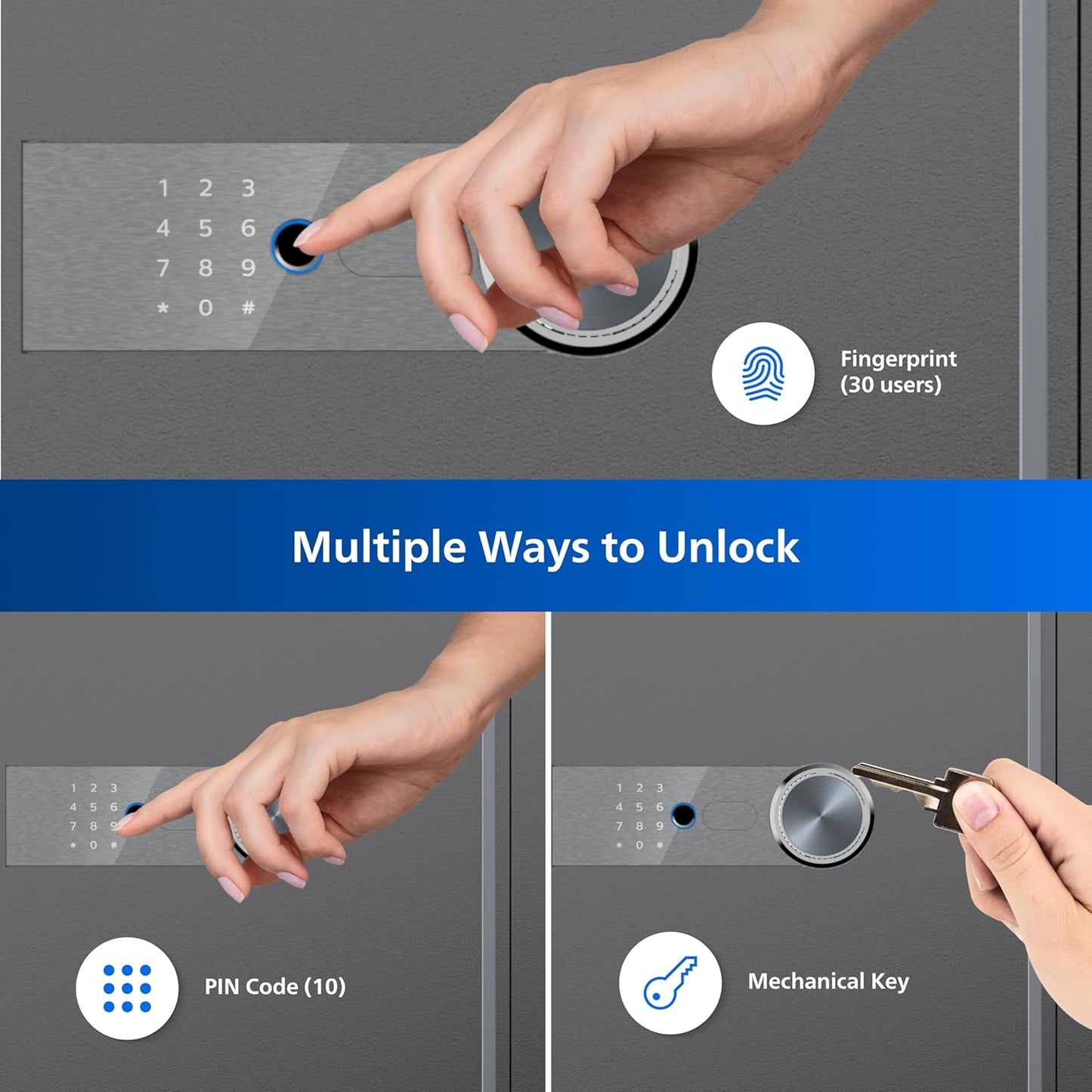 1 2 3
4 5 6
7 8 9
* 0 #

Fingerprint (30 users)

Multiple Ways to Unlock

1 2 3
4 5 6
7 8 9
* 0 #

PIN Code (10)

1 2 3
4 5 6
7 8 9
* 0 #

Mechanical Key